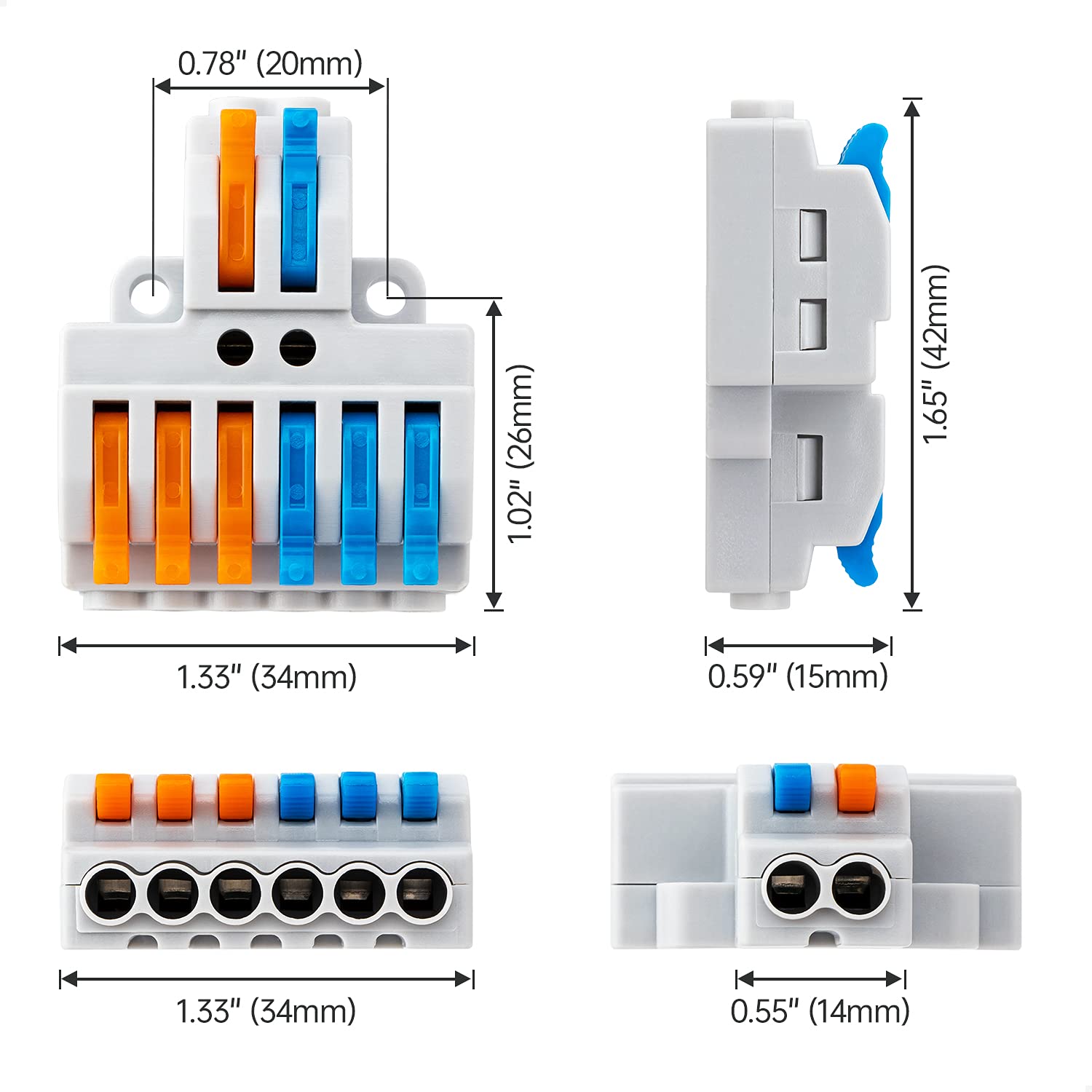 0.78" (20mm)

1.02" (26mm)

1.33" (34mm)

1.65" (42mm)

0.59" (15mm)

1.33" (34mm)

0.55" (14mm)