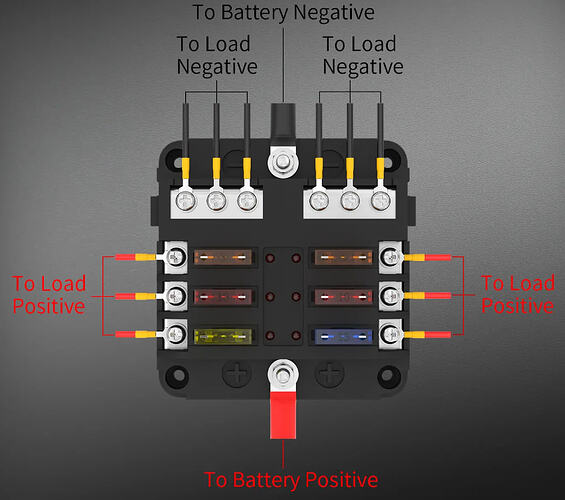 To Battery Negative

To Load Negative

To Load Negative

To Load Positive

To Load Positive

To Battery Positive